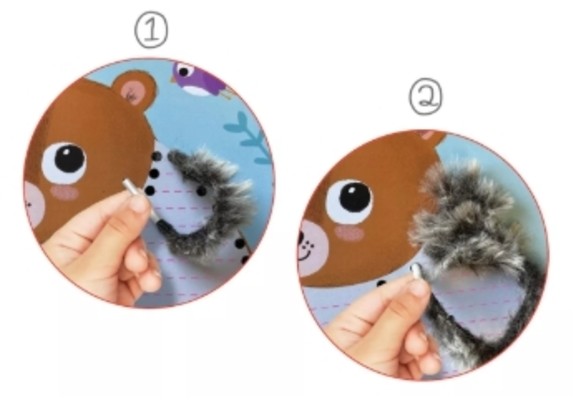 ①

②