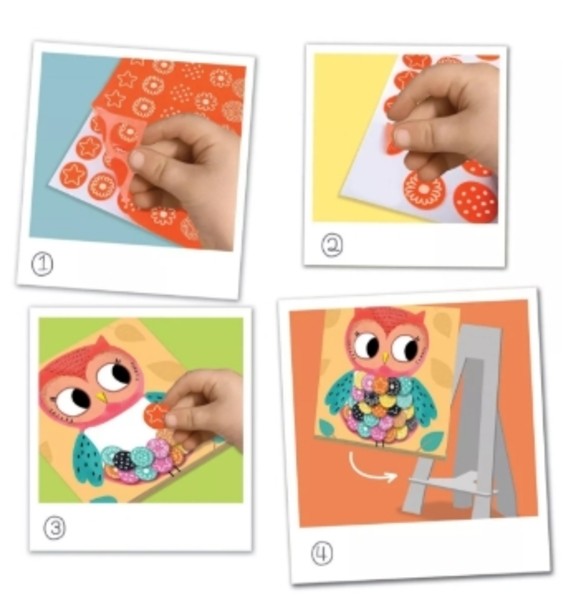 ①

②

③

④